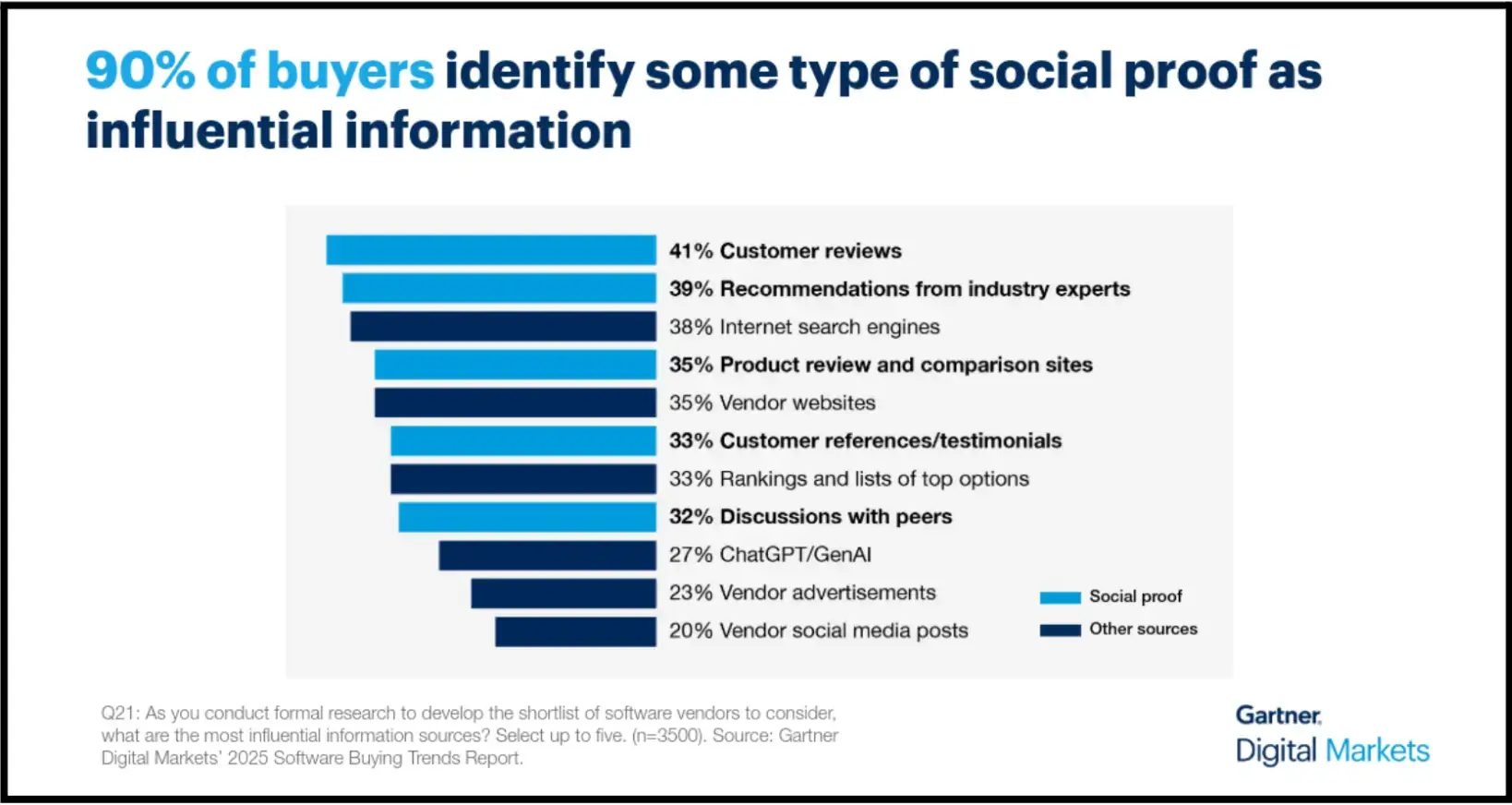 90% of buyers identify some type of social proof as influential information

41% Customer reviews
39% Recommendations from industry experts
38% Internet search engines
35% Product review and comparison sites
35% Vendor websites
33% Customer references/testimonials
33% Rankings and lists of top options
32% Discussions with peers
27% ChatGPT/GenAI
23% Vendor advertisements
20% Vendor social media posts

Social proof
Other sources

Q21: As you conduct formal research to develop the shortlist of software vendors to consider, what are the most influential information sources? Select up to five. (n=3500). Source: Gartner Digital Markets' 2025 Software Buying Trends Report.

Gartner.
Digital Markets